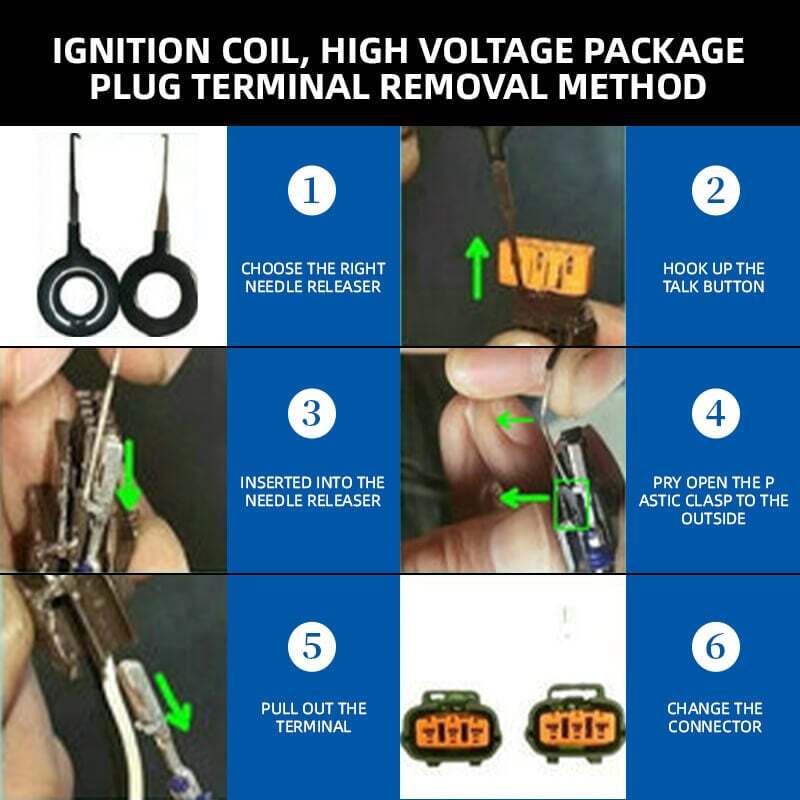 IGNITION COIL, HIGH VOLTAGE PACKAGE PLUG TERMINAL REMOVAL METHOD

1

CHOOSE THE RIGHT NEEDLE RELEASER

2

HOOK UP THE TALK BUTTON

3

INSERTED INTO THE NEEDLE RELEASER

4

PRY OPEN THE P ASTIC CLASP TO THE OUTSIDE

5

PULL OUT THE TERMINAL

6

CHANGE THE CONNECTOR