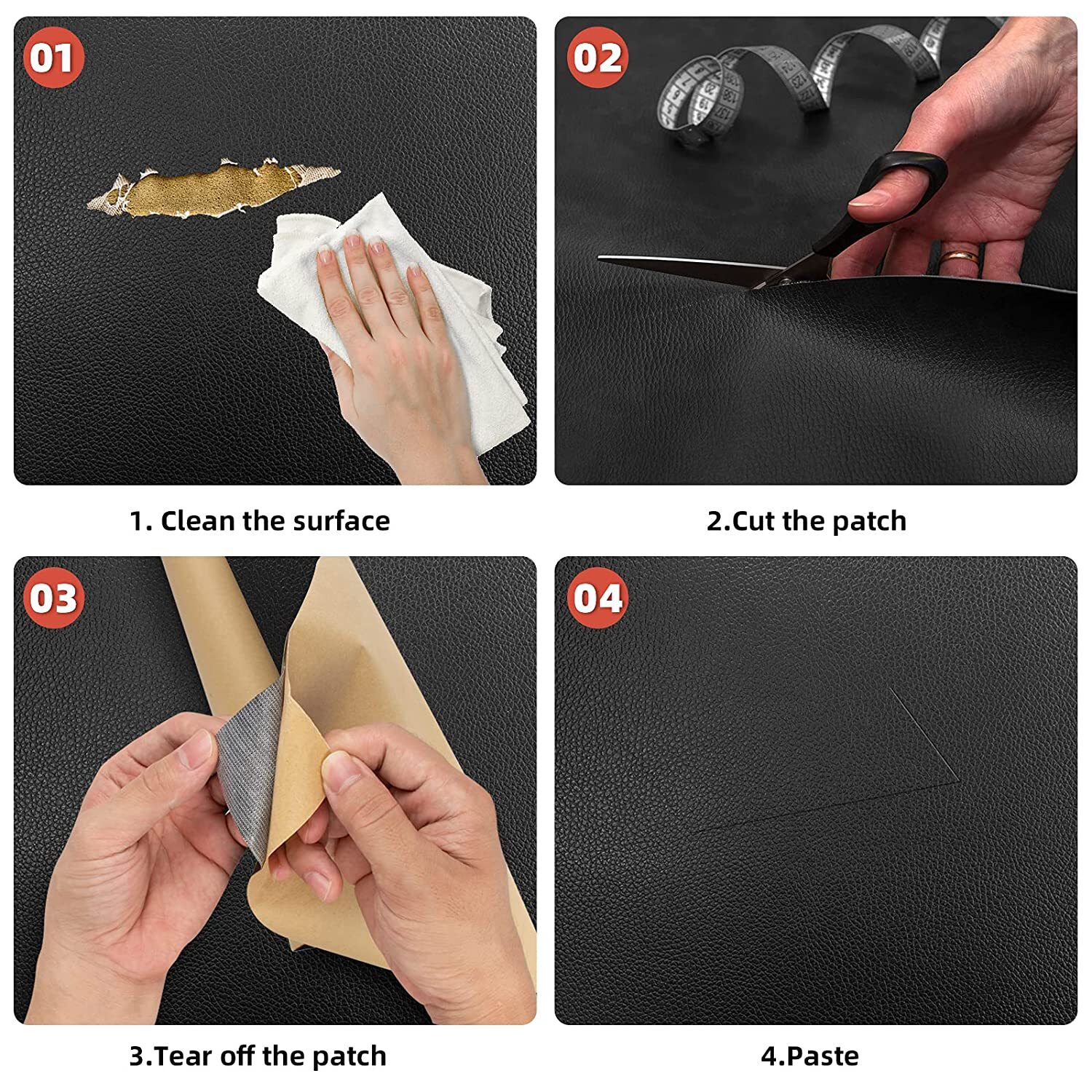 01

1. Clean the surface

02

2.Cut the patch

03

3.Tear off the patch

04

4.Paste