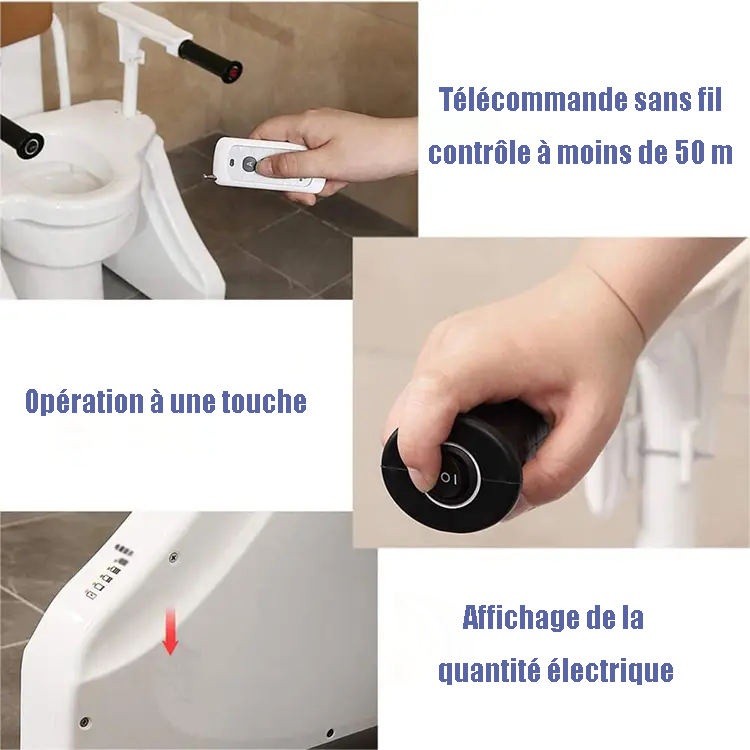 Télécommande sans fil contrôle à moins de 50 m

Opération à une touche

Affichage de la quantité électrique