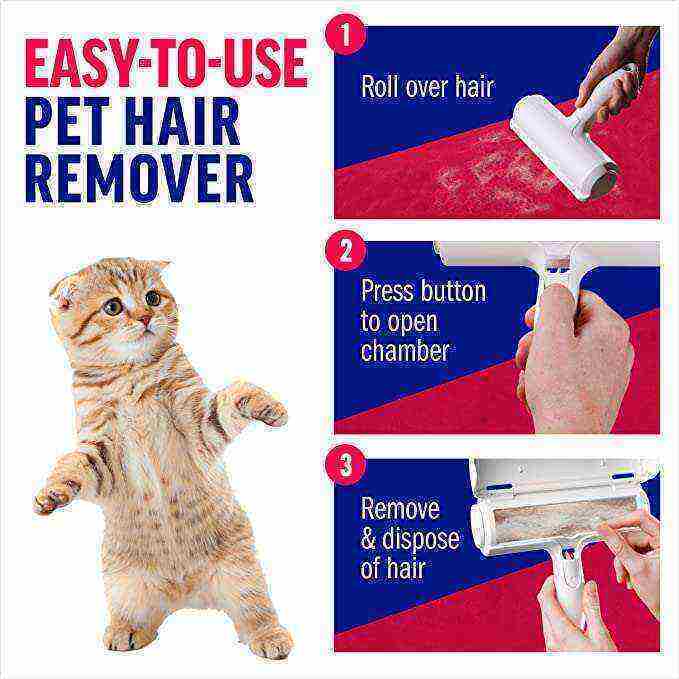 EASY-TO-USE
PET HAIR
REMOVER

1
Roll over hair

2
Press button to open chamber

3
Remove & dispose of hair